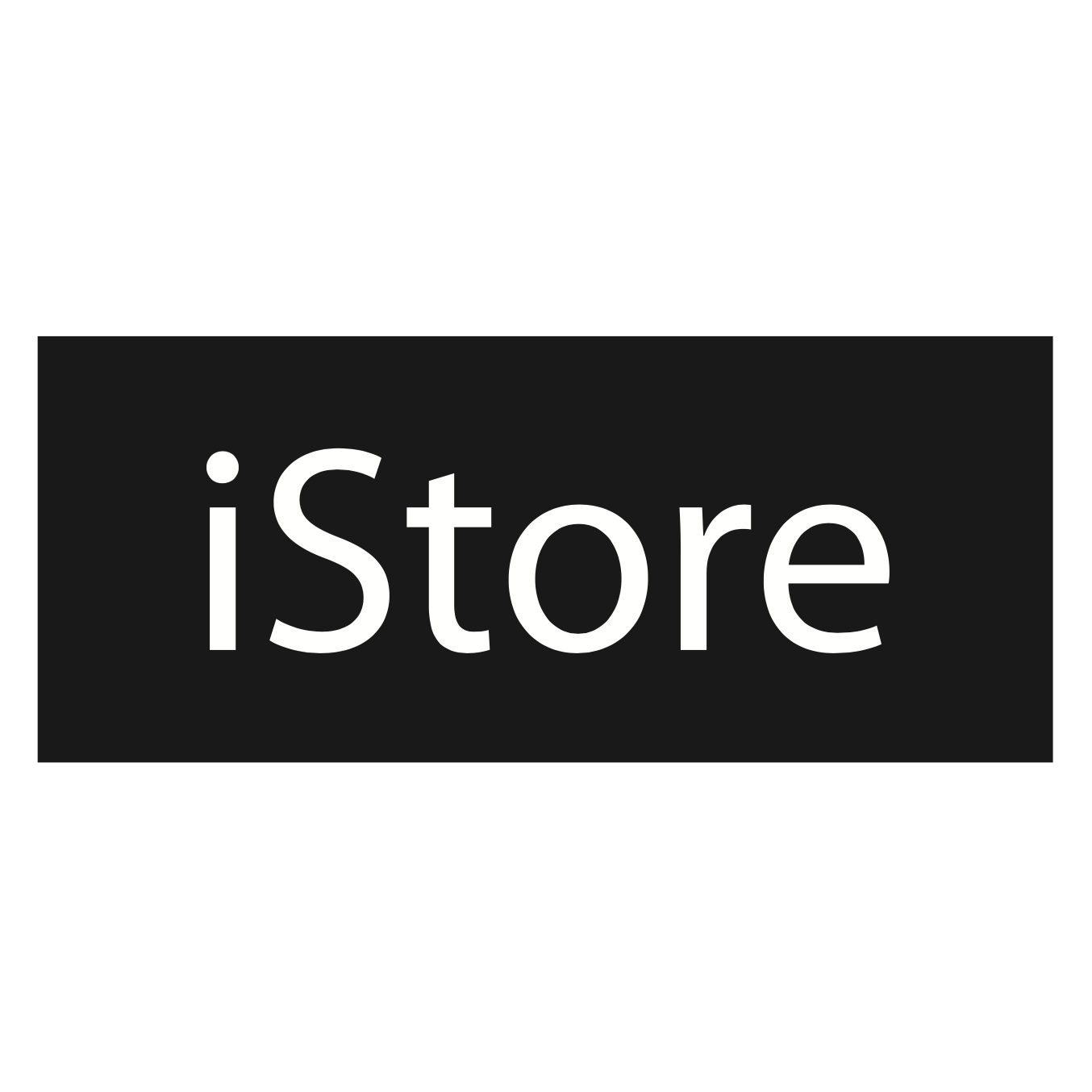 iStore